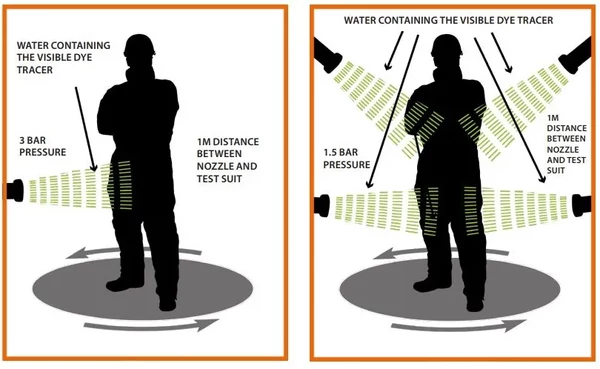 WATER CONTAINING THE VISIBLE DYE TRACER

3 BAR PRESSURE

1M DISTANCE BETWEEN NOZZLE AND TEST SUIT

WATER CONTAINING THE VISIBLE DYE TRACER

1.5 BAR PRESSURE

1M DISTANCE BETWEEN NOZZLE AND TEST SUIT